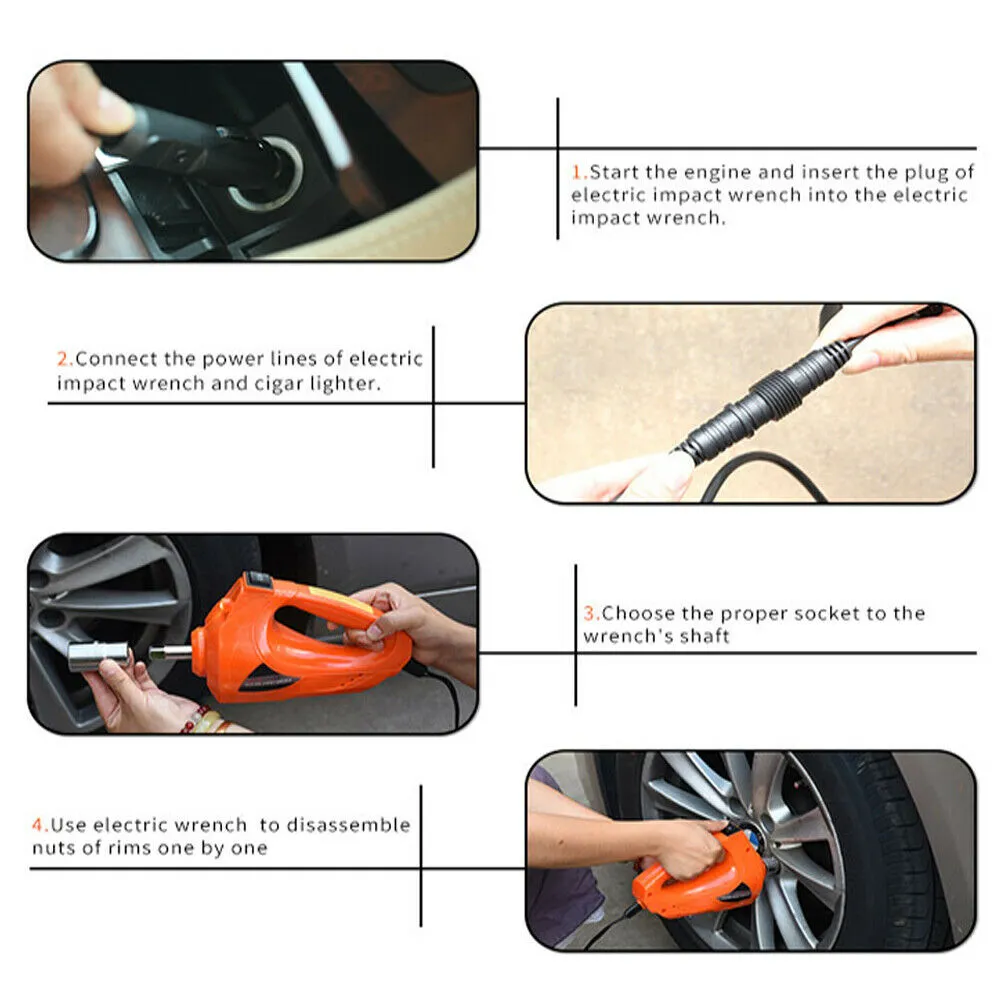 1.Start the engine and insert the plug of electric impact wrench into the electric impact wrench.

2.Connect the power lines of electric impact wrench and cigar lighter.

3.Choose the proper socket to the wrench's shaft

4.Use electric wrench to disassemble nuts of rims one by one